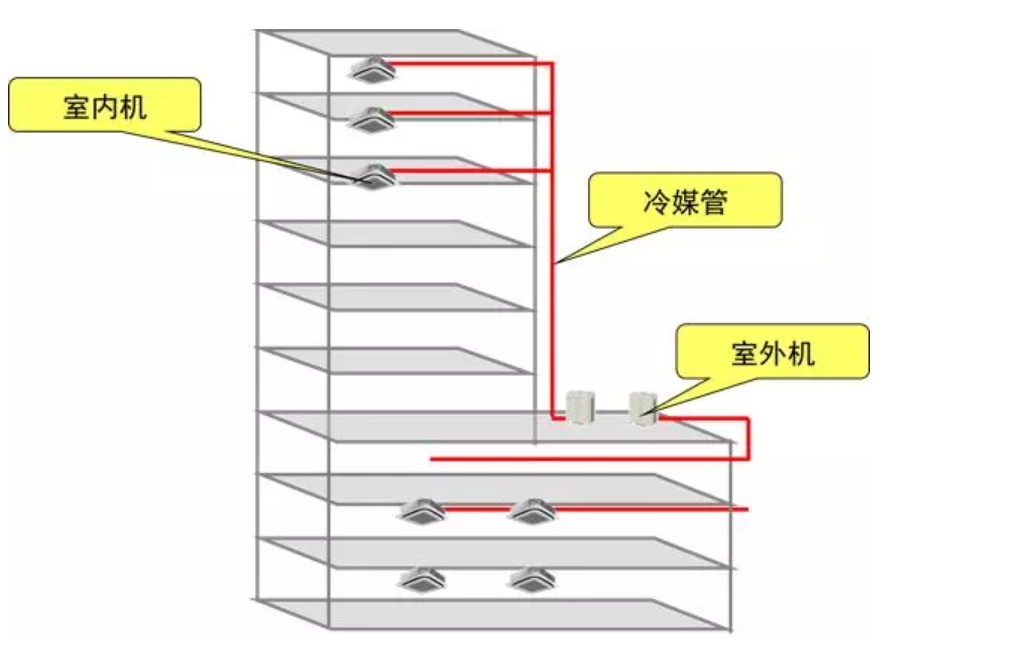 室内机

冷媒管

室外机