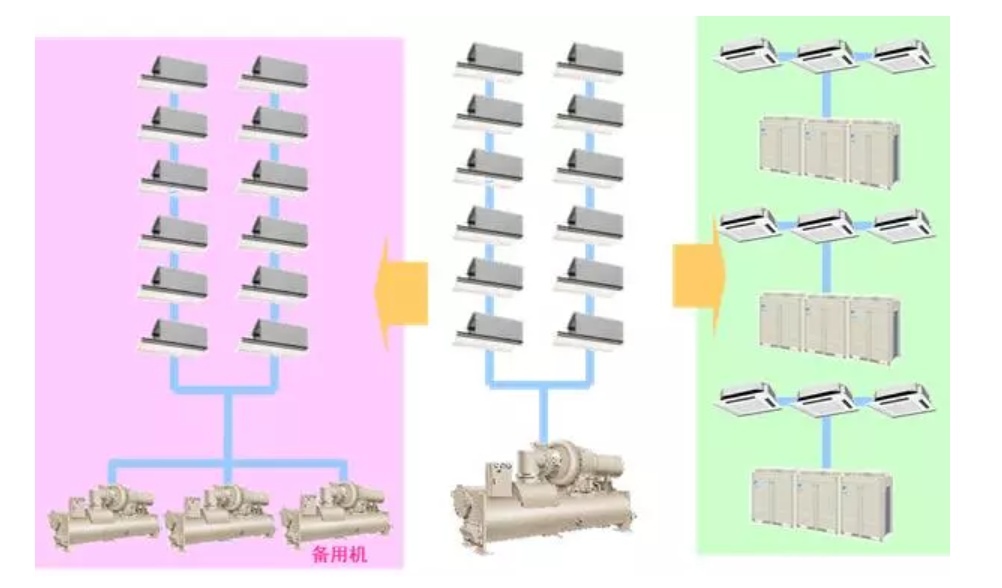 备用机